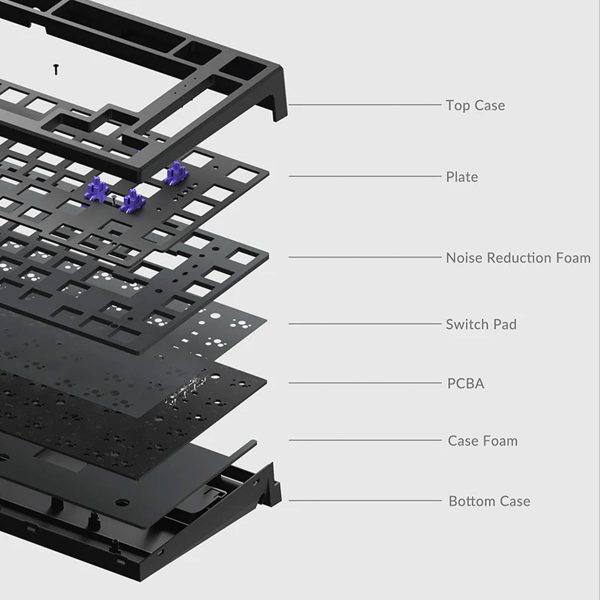 Top Case

Plate

Noise Reduction Foam

Switch Pad

PCBA

Case Foam

Bottom Case